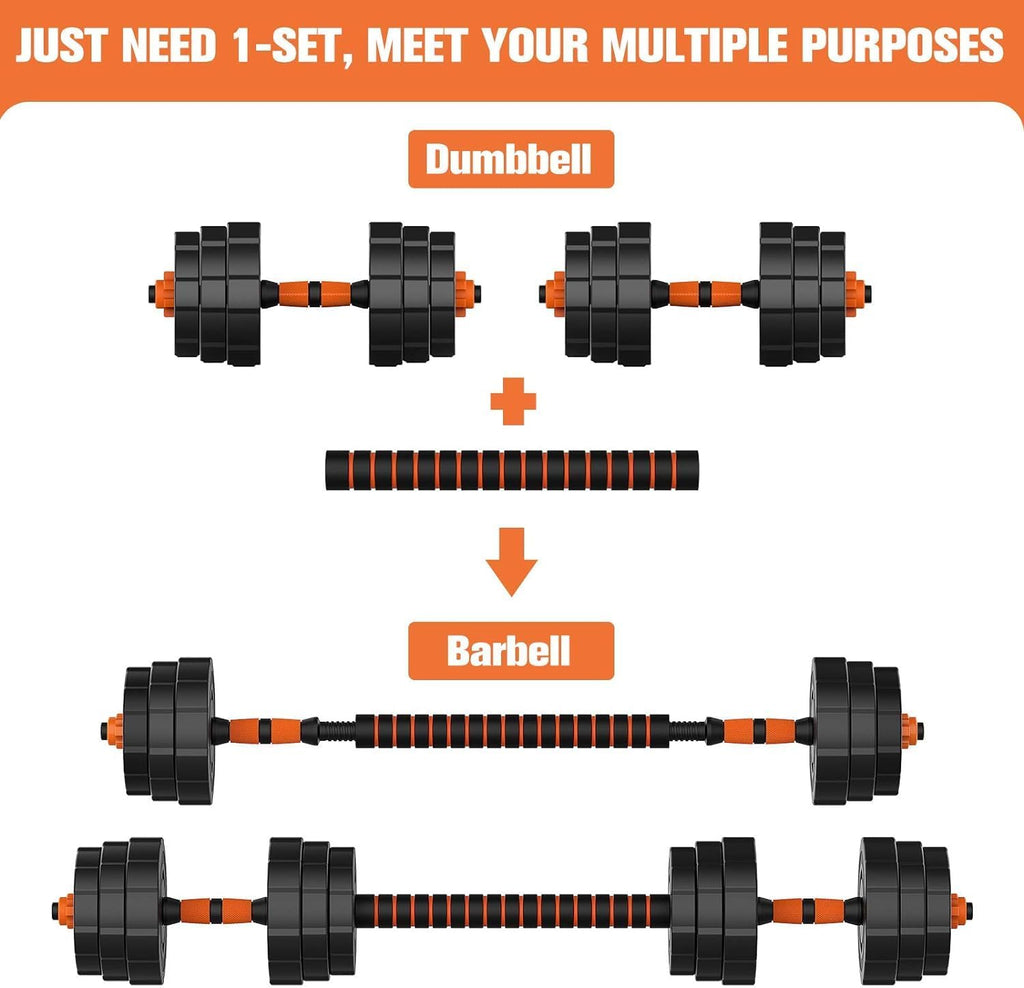 JUST NEED 1-SET, MEET YOUR MULTIPLE PURPOSES

Dumbbell

Barbell